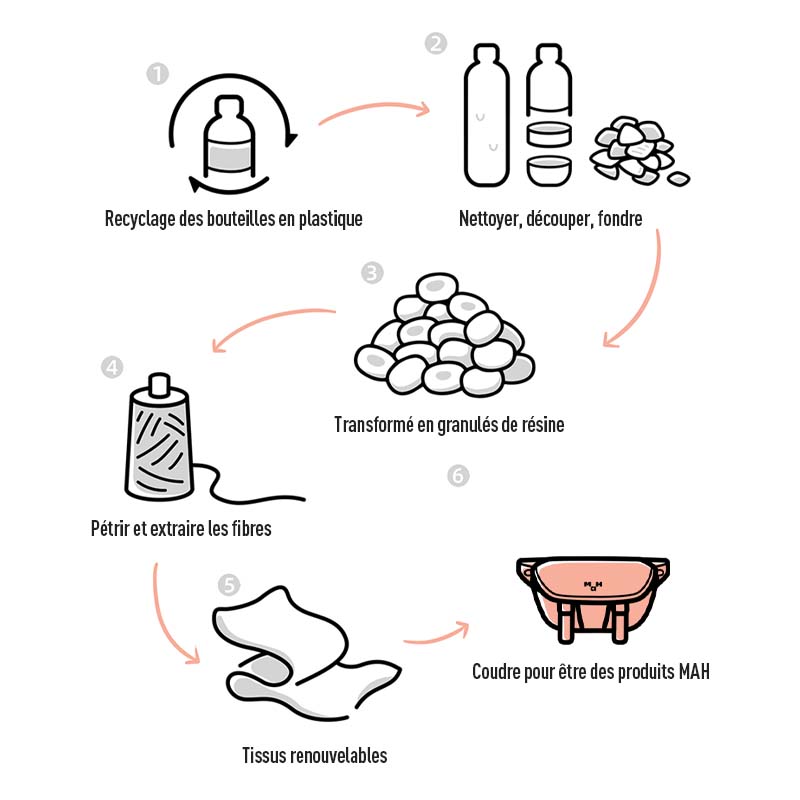 1
Recyclage des bouteilles en plastique

2
Nettoyer, découper, fondre

3
Transformé en granulés de résine

4
Pétrir et extraire les fibres

5
Tissus renouvelables

6
MAH
Coudre pour être des produits MAH