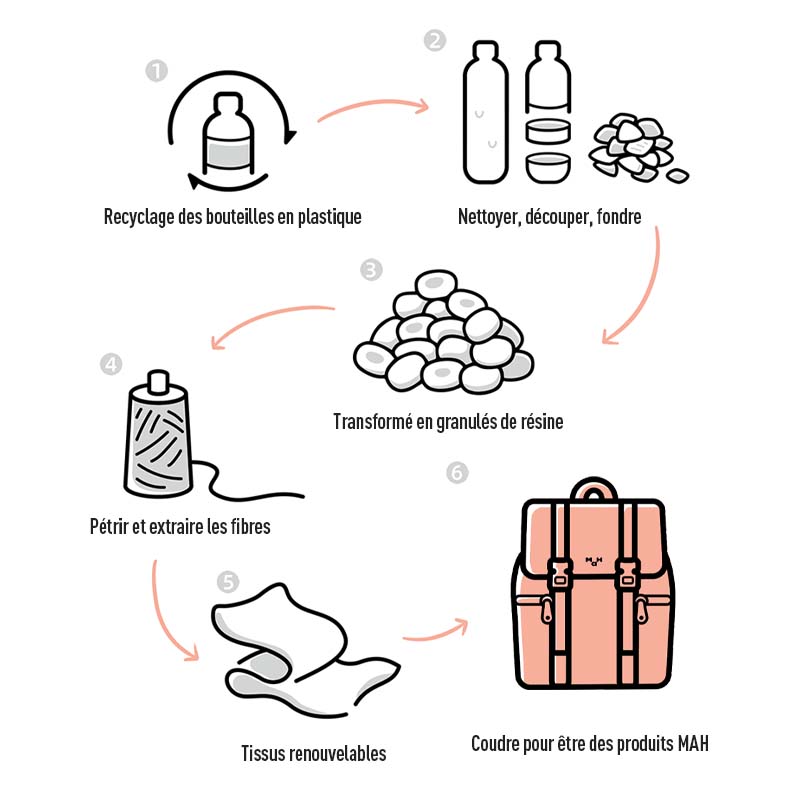 1

Recyclage des bouteilles en plastique

2

Nettoyer, découper, fondre

3

Transformé en granulés de résine

4

Pétrir et extraire les fibres

5

Tissus renouvelables

6

MAH

Coudre pour être des produits MAH