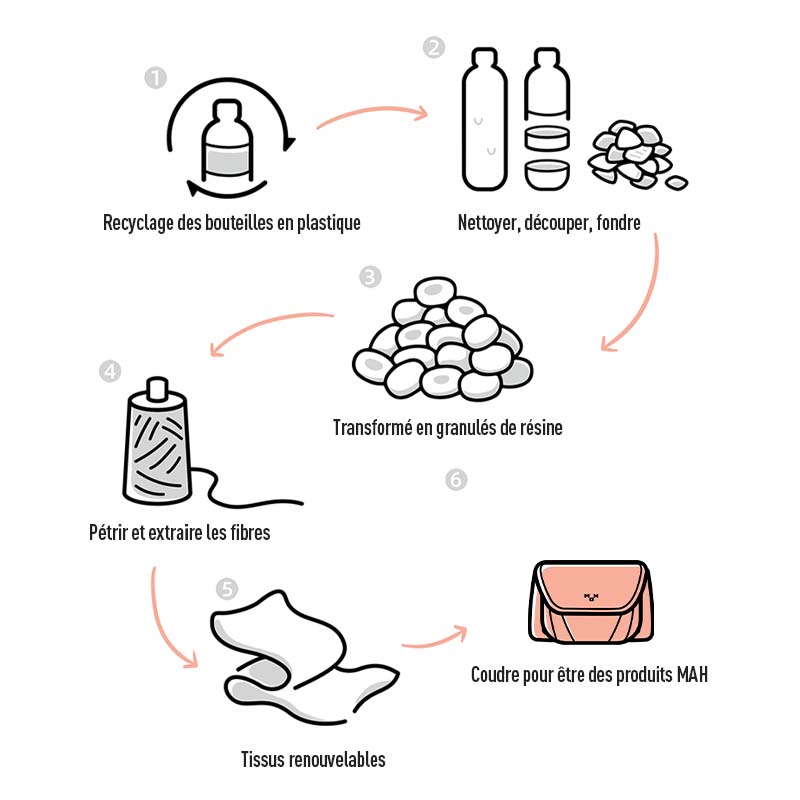 1
Recyclage des bouteilles en plastique

2
Nettoyer, découper, fondre

3
Transformé en granulés de résine

4
Pétrir et extraire les fibres

5
Tissus renouvelables

6
MAH
Coudre pour être des produits MAH