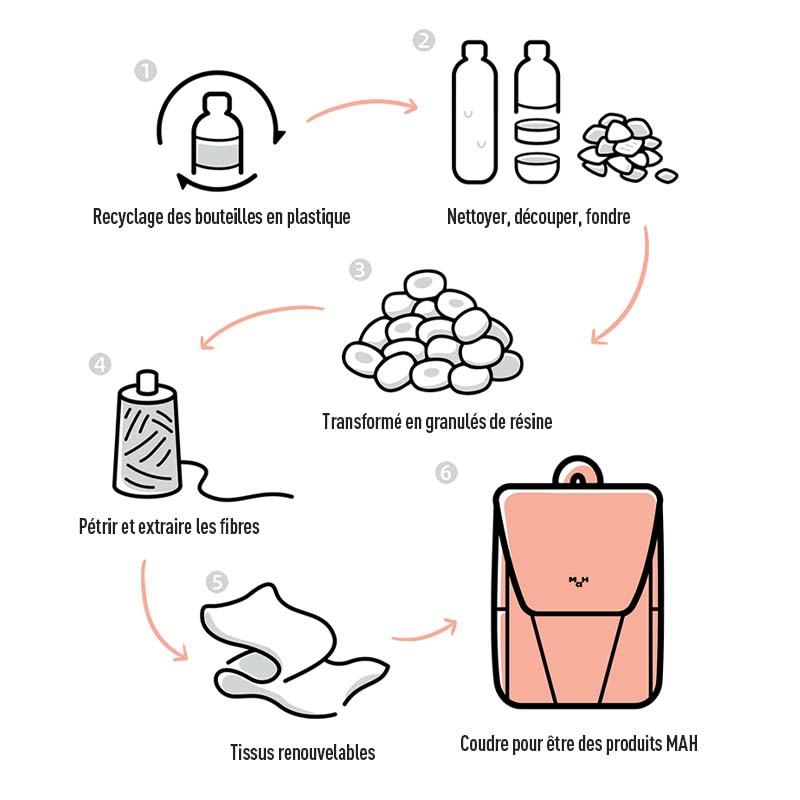 1
Recyclage des bouteilles en plastique

2
Nettoyer, découper, fondre

3
Transformé en granulés de résine

4
Pétrir et extraire les fibres

5
Tissus renouvelables

6
MaH
Coudre pour être des produits MAH