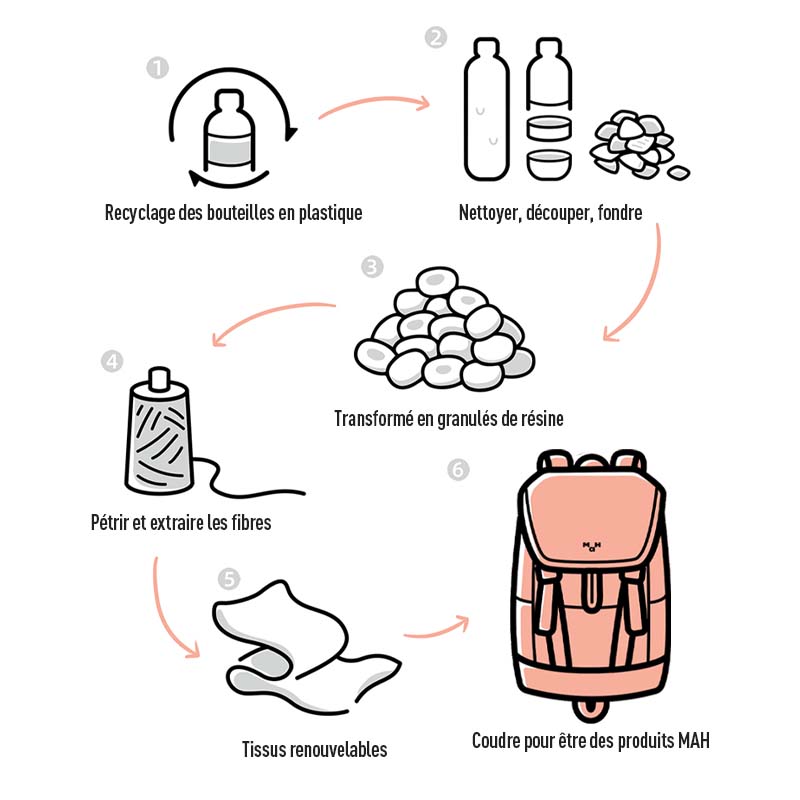 1
Recyclage des bouteilles en plastique

2
Nettoyer, découper, fondre

3
Transformé en granulés de résine

4
Pétrir et extraire les fibres

5
Tissus renouvelables

6
MAH
Coudre pour être des produits MAH