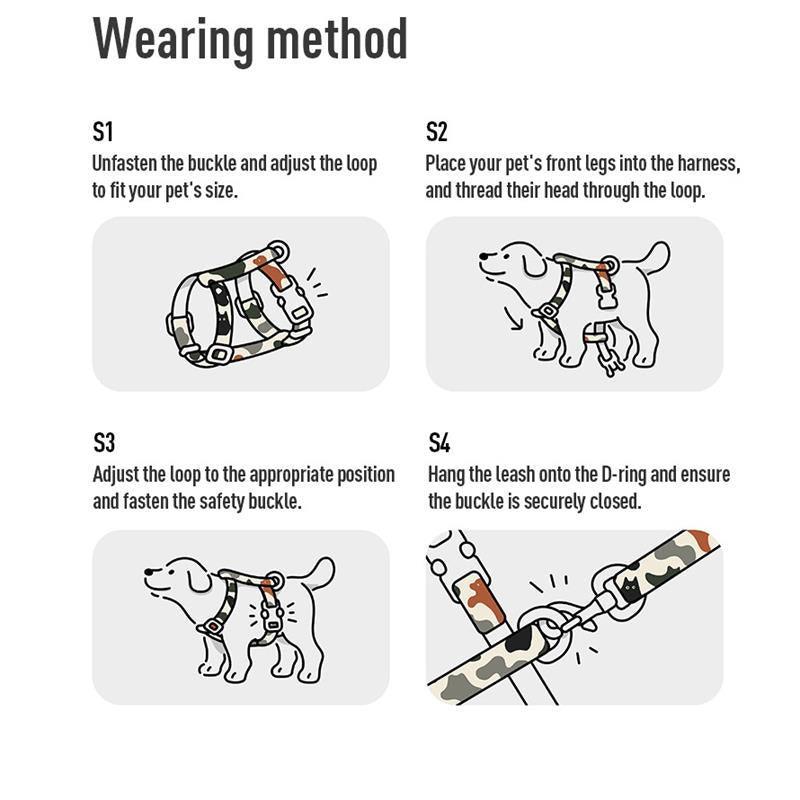 Wearing method

S1
Unfasten the buckle and adjust the loop to fit your pet's size.

S2
Place your pet's front legs into the harness, and thread their head through the loop.

S3
Adjust the loop to the appropriate position and fasten the safety buckle.

S4
Hang the leash onto the D-ring and ensure the buckle is securely closed.